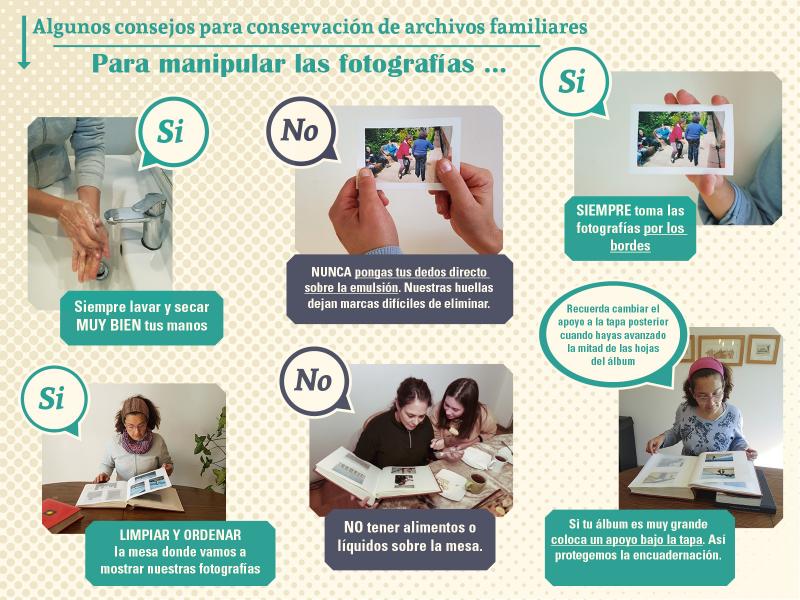 Algunos consejos para conservación de archivos familiares

Para manipular las fotografías ...

Si

Siempre lavar y secar MUY BIEN tus manos

No

NUNCA pongas tus dedos directo sobre la emulsión. Nuestras huellas dejan marcas difíciles de eliminar.

Si

SIEMPRE toma las fotografías por los bordes

Si

LIMPIAR Y ORDENAR la mesa donde vamos a mostrar nuestras fotografías

No

NO tener alimentos o líquidos sobre la mesa.

Recuerda cambiar el apoyo a la tapa posterior cuando hayas avanzado la mitad de las hojas del álbum

Si tu álbum es muy grande coloca un apoyo bajo la tapa. Así protegemos la encuadernación.